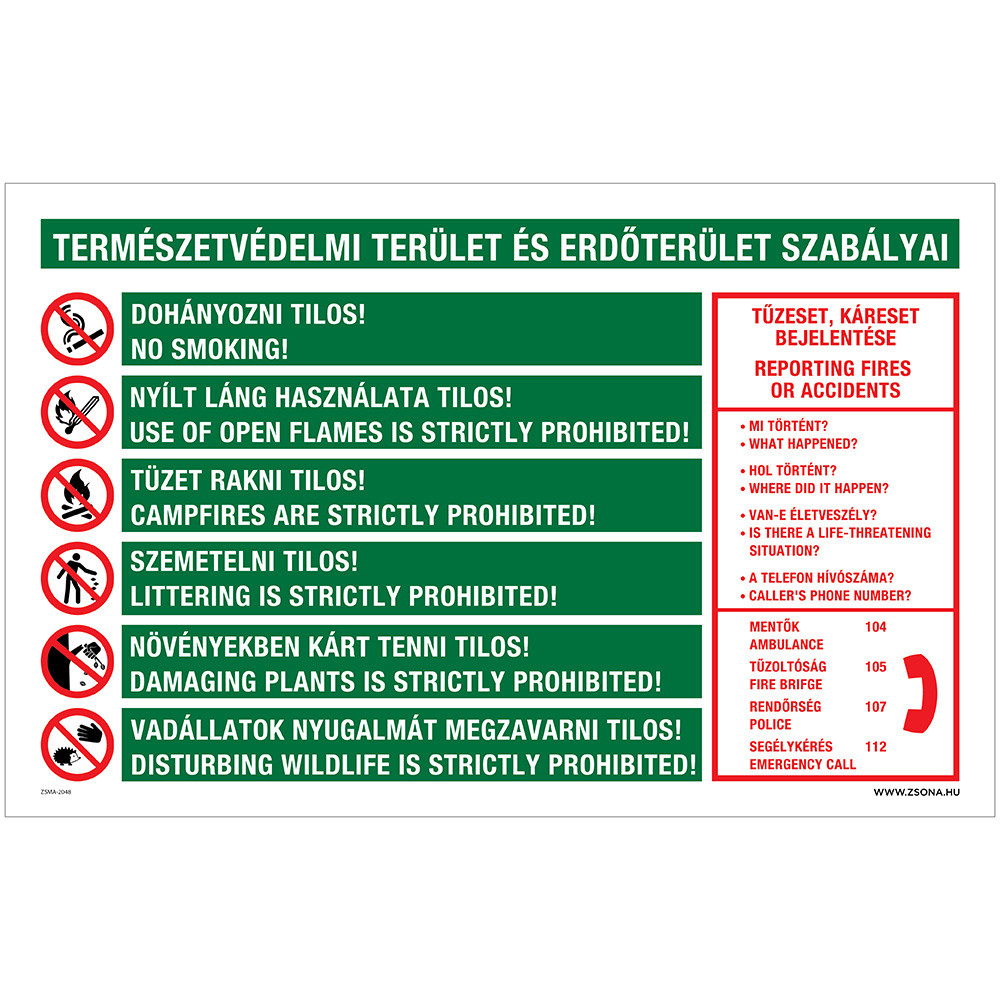 TERMÉSZETVÉDELMI TERÜLET ÉS ERDŐTERÜLET SZABÁLYAI

DOHÁNYOZNI TILOS!
NO SMOKING!

NYÍLT LÁNG HASZNÁLATA TILOS!
USE OF OPEN FLAMES IS STRICTLY PROHIBITED!

TÜZET RAKNI TILOS!
CAMPFIRES ARE STRICTLY PROHIBITED!

SZEMETELNI TILOS!
LITTERING IS STRICTLY PROHIBITED!

NÖVÉNYEKBEN KÁRT TENNI TILOS!
DAMAGING PLANTS IS STRICTLY PROHIBITED!

VADÁLLATOK NYUGALMÁT MEGZAVARNI TILOS!
DISTURBING WILDLIFE IS STRICTLY PROHIBITED!

TŰZESET, KÁRESET BEJELENTÉSE
REPORTING FIRES OR ACCIDENTS

• MI TÖRTÉNT?
• WHAT HAPPENED?

• HOL TÖRTÉNT?
• WHERE DID IT HAPPEN?

• VAN-E ÉLETVESZÉLY?
• IS THERE A LIFE-THREATENING SITUATION?

• A TELEFON HÍVÓSZÁMA?
• CALLER'S PHONE NUMBER?

MENTŐK AMBULANCE 104
TŰZOLTÓSÁG FIRE BRIFGE 105
RENDŐRSÉG POLICE 107
SEGÉLYKÉRÉS EMERGENCY CALL 112

ZSMA-2048

WWW.ZSONA.HU